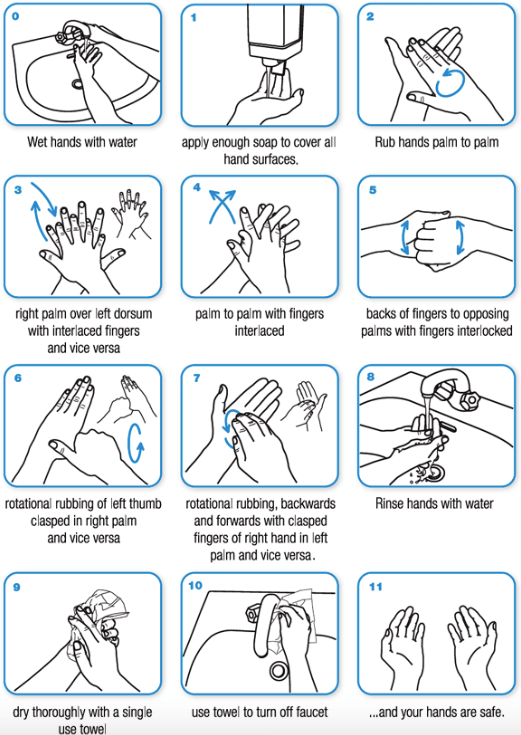 0

Wet hands with water

1

apply enough soap to cover all hand surfaces.

2

Rub hands palm to palm

3

right palm over left dorsum with interlaced fingers and vice versa

4

palm to palm with fingers interlaced

5

backs of fingers to opposing palms with fingers interlocked

6

rotational rubbing of left thumb clasped in right palm and vice versa

7

rotational rubbing, backwards and forwards with clasped fingers of right hand in left palm and vice versa.

8

Rinse hands with water

9

dry thoroughly with a single use towel

10

use towel to turn off faucet

11

...and your hands are safe.